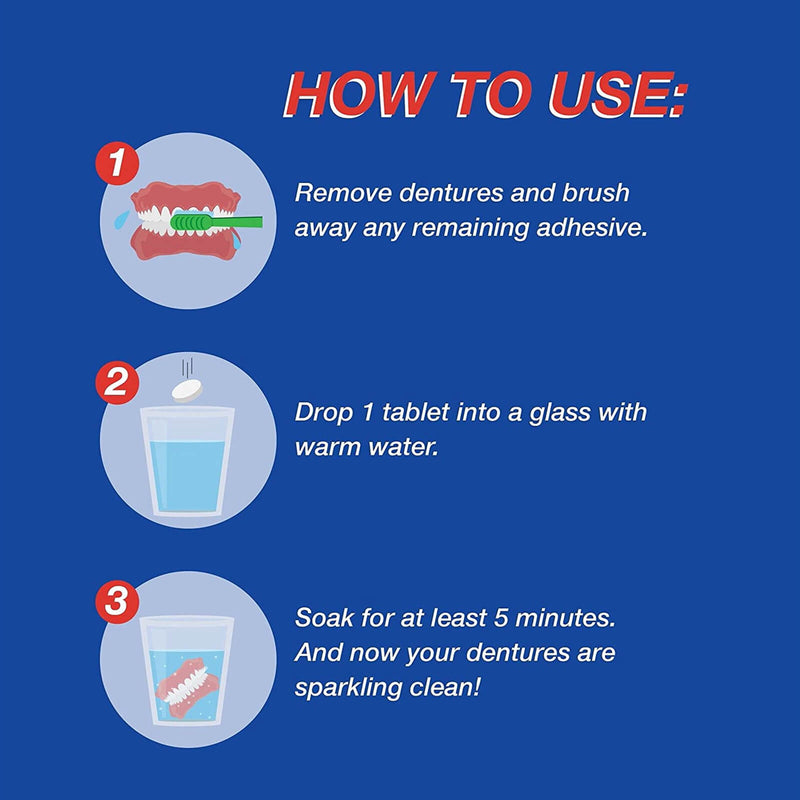 HOW TO USE:

1

Remove dentures and brush away any remaining adhesive.

2

Drop 1 tablet into a glass with warm water.

3

Soak for at least 5 minutes. And now your dentures are sparkling clean!